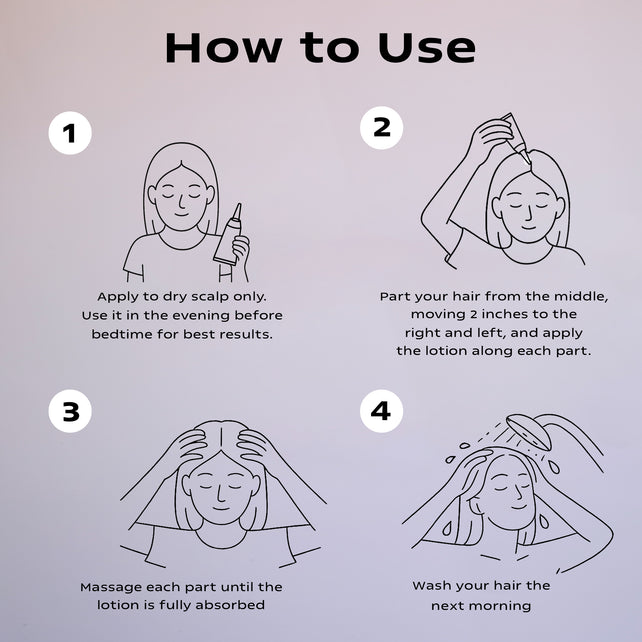 How to Use

1

Apply to dry scalp only. Use it in the evening before bedtime for best results.

2

Part your hair from the middle, moving 2 inches to the right and left, and apply the lotion along each part.

3

Massage each part until the lotion is fully absorbed

4

Wash your hair the next morning